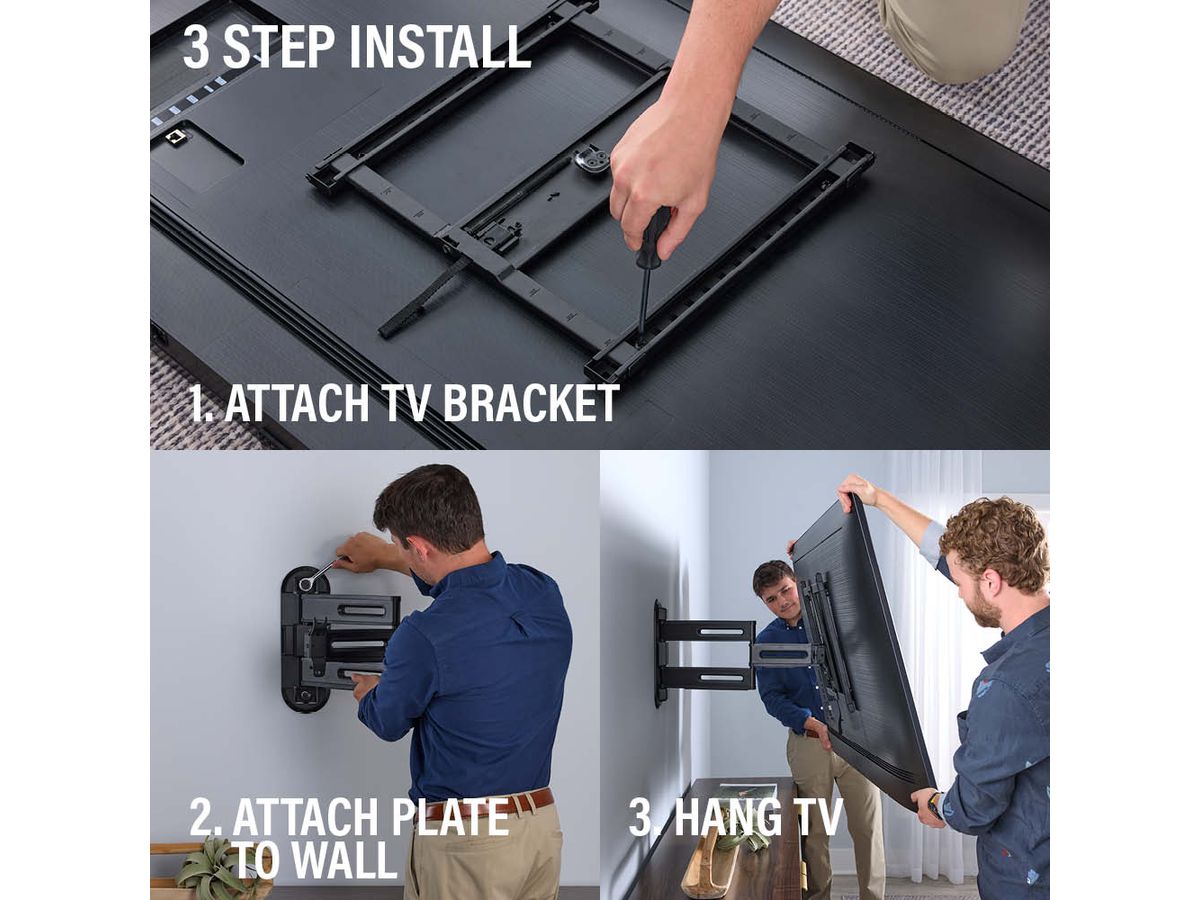 3 STEP INSTALL

1. ATTACH TV BRACKET

2. ATTACH PLATE TO WALL

3. HANG TV