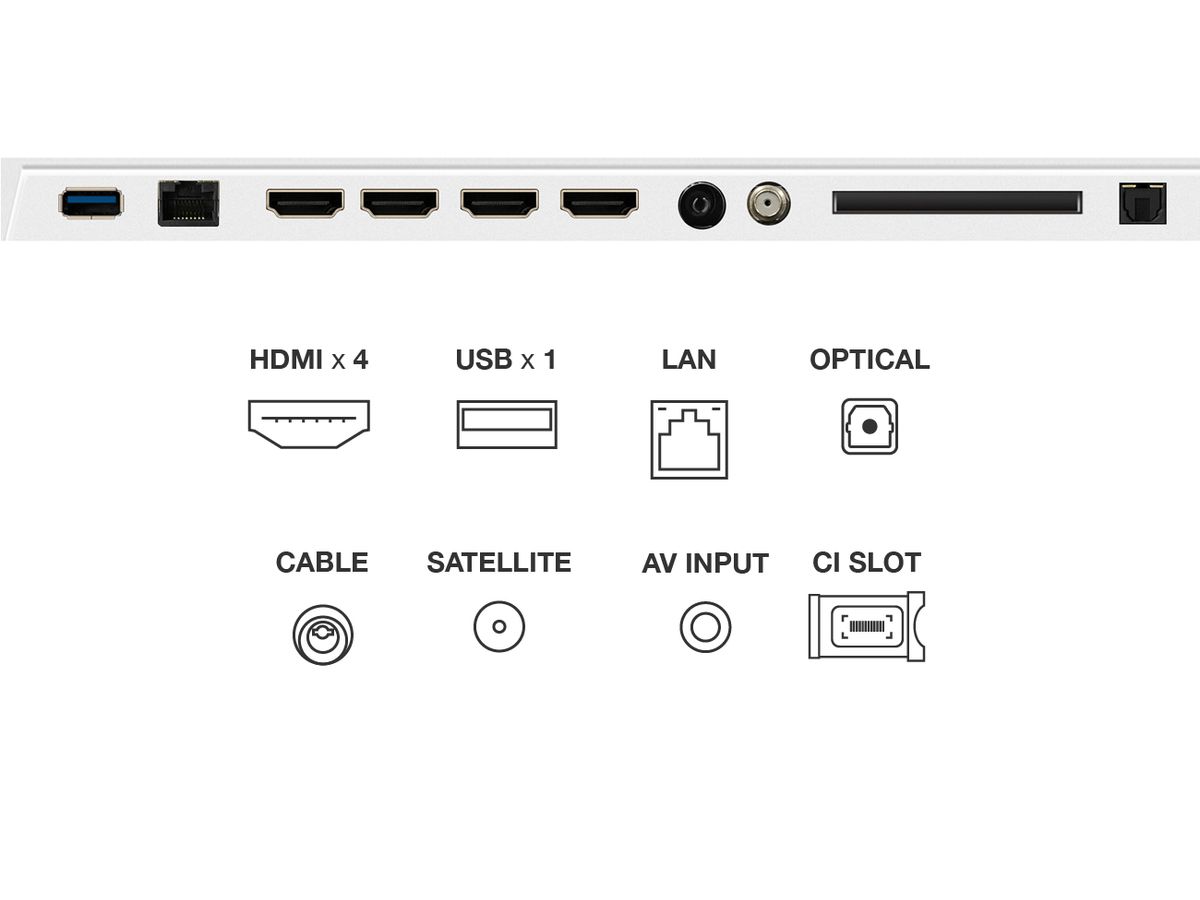 HDMI x 4
USB x 1
LAN
OPTICAL

CABLE
SATELLITE
AV INPUT
CI SLOT